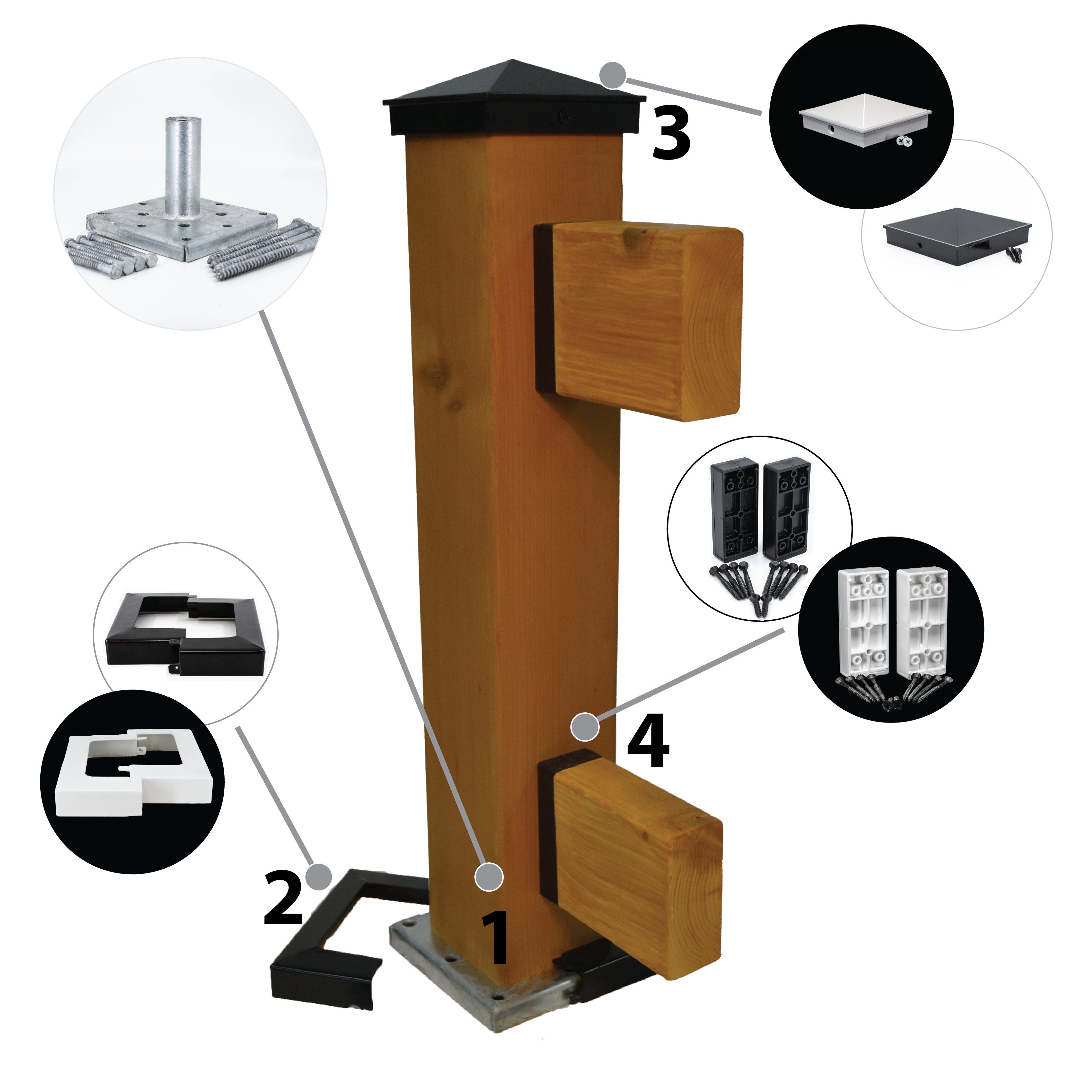 3

4

2

1