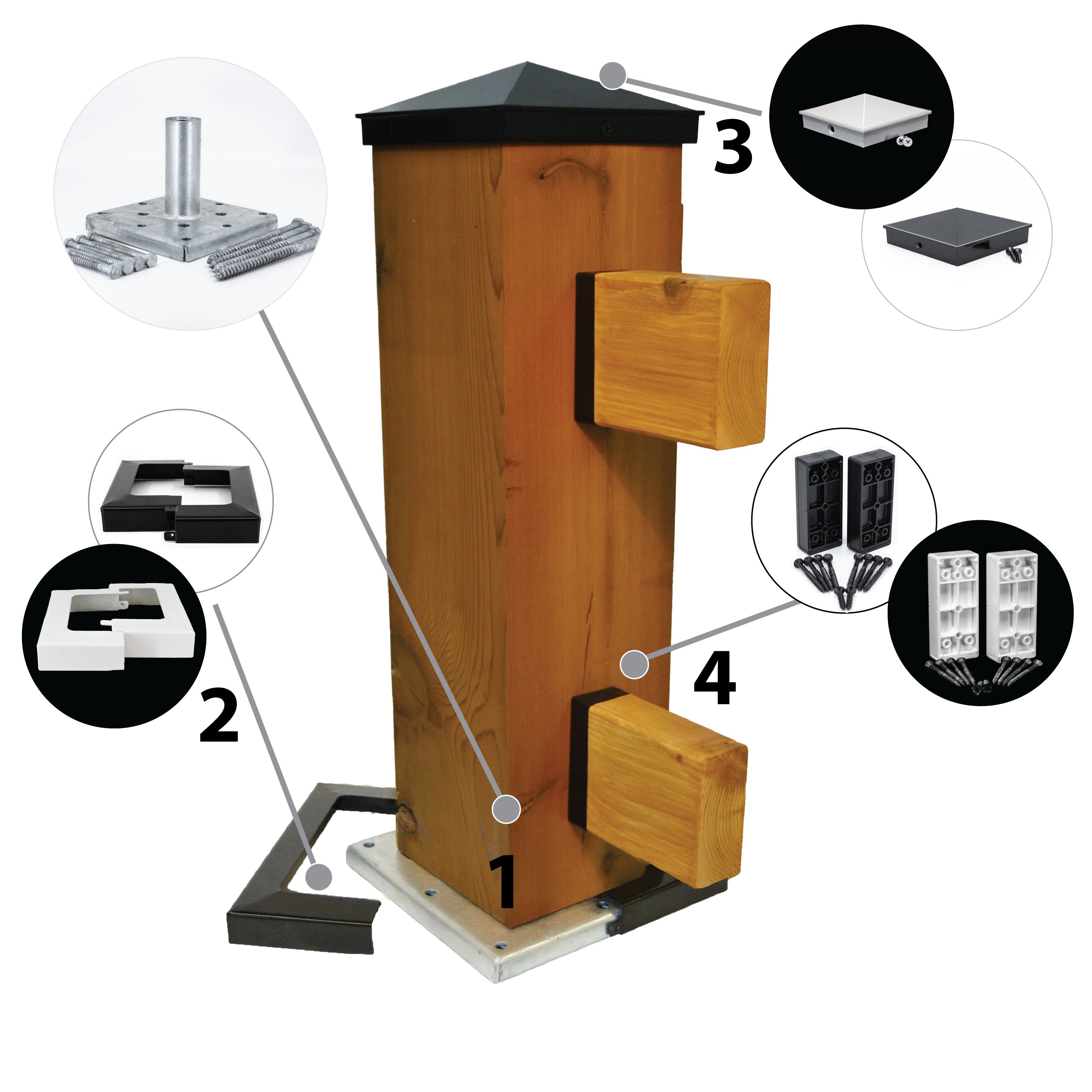 3

2

4

1